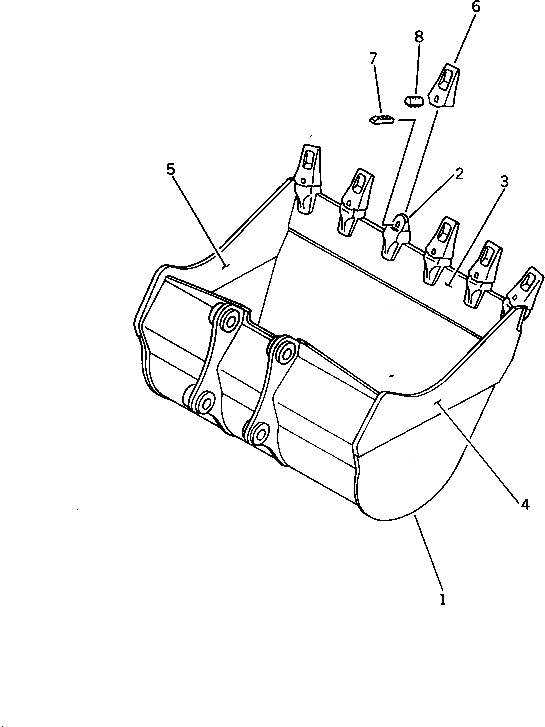 6
8
7
5
2
3
4
1