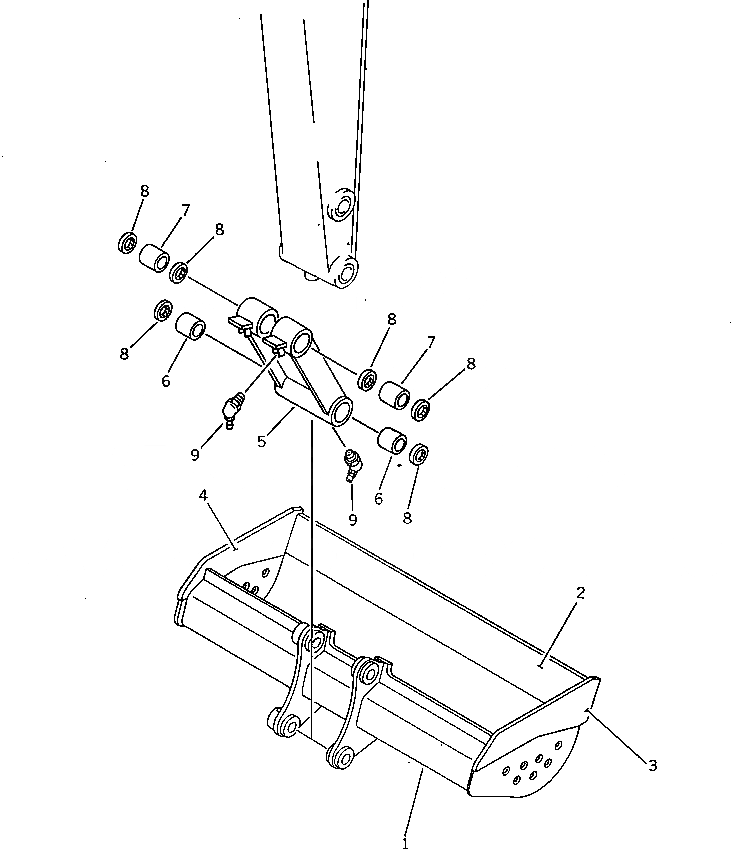 8
7
8
8
6
8
7
8
9
5
6
8
9
4
2
3
1