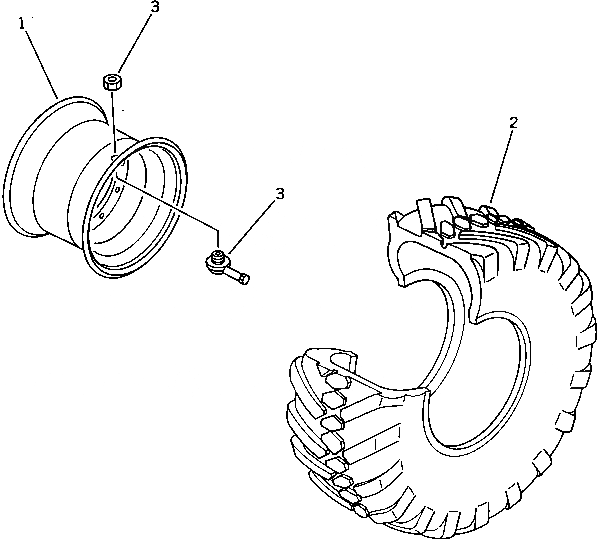 1
3
2
3