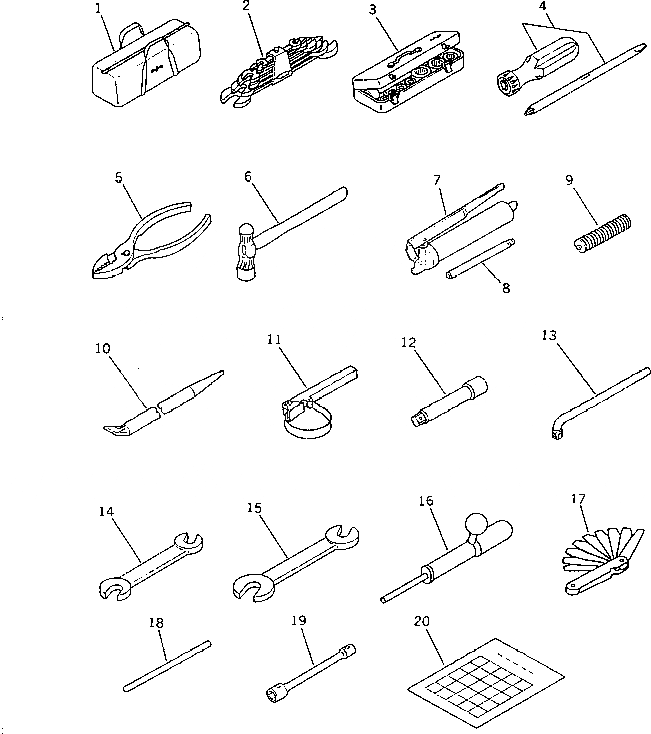 1
2
3
4
5
6
7
9
8
10
11
12
13
14
15
16
17
18
19
20