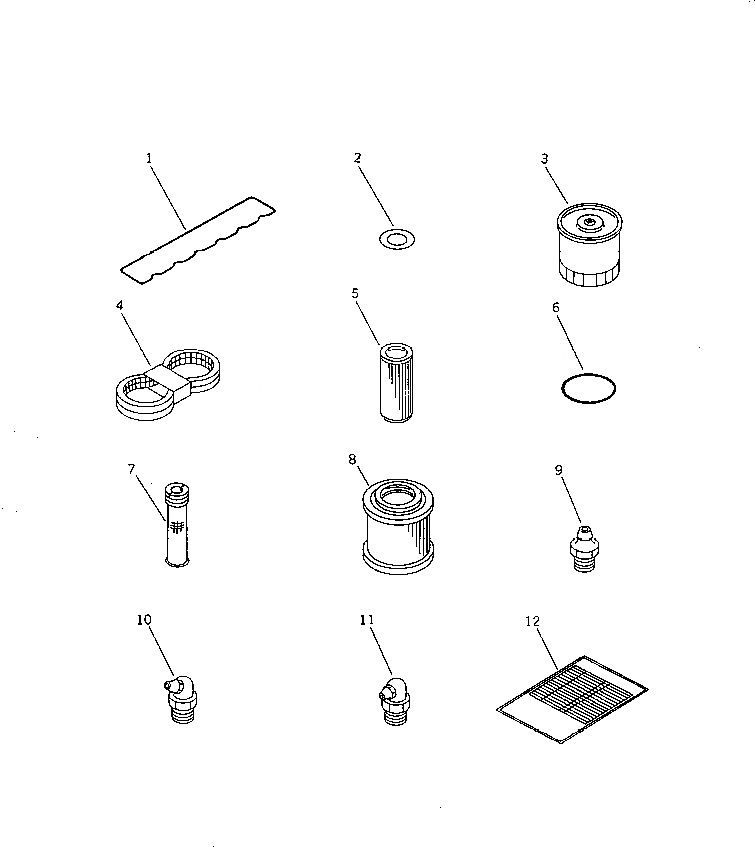 1
2
3
4
5
6
7
8
9
10
11
12