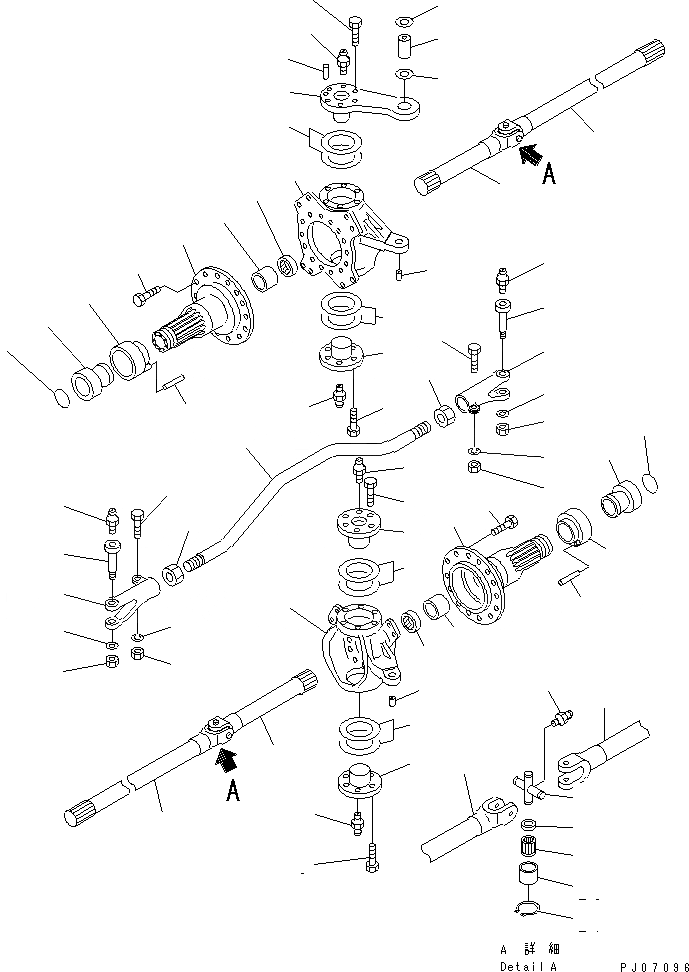 A

A

A 詳細
Detail A

PJ07096