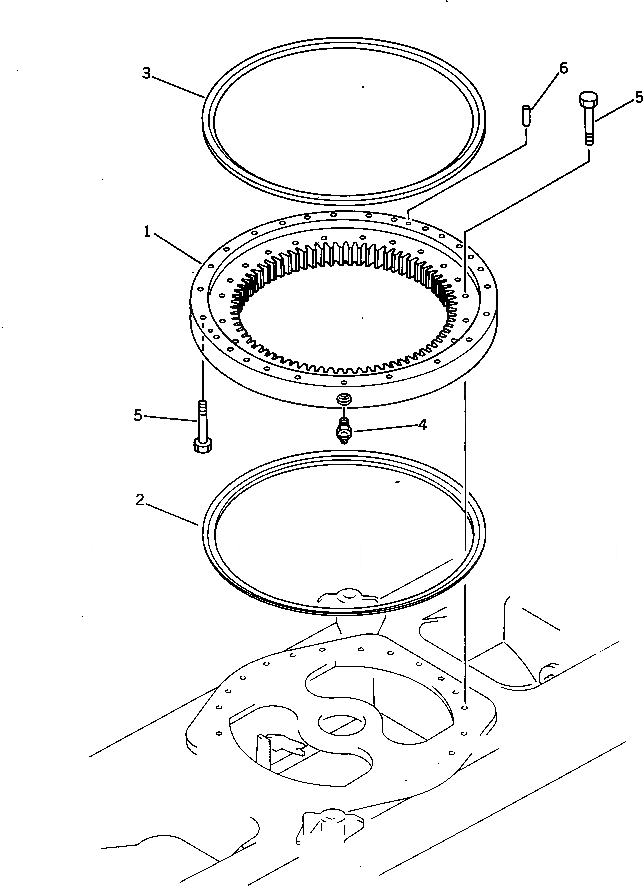 3
6
5
1
5
4
2