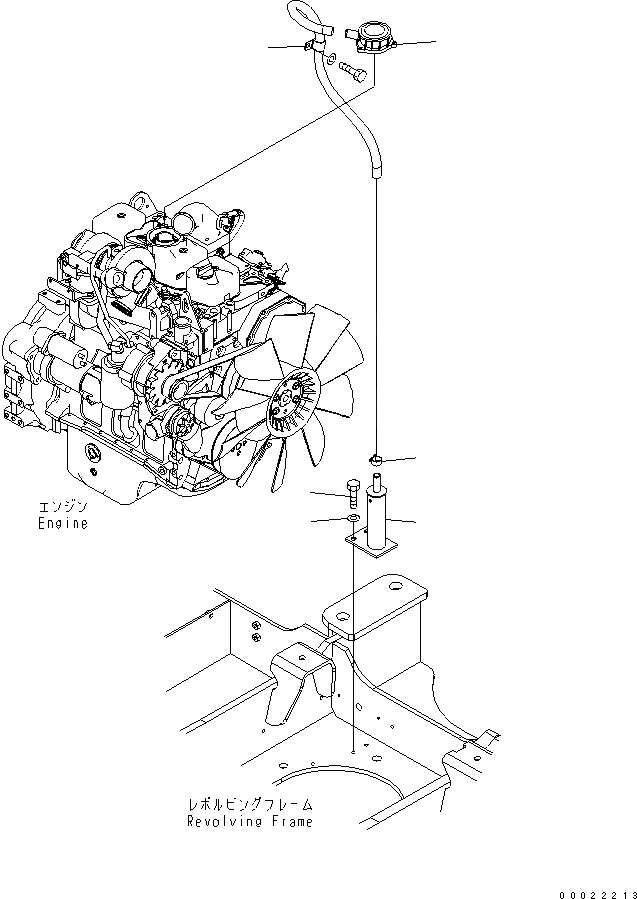 エンジン
Engine

レボルビングフレーム
Revolving Frame

00022213