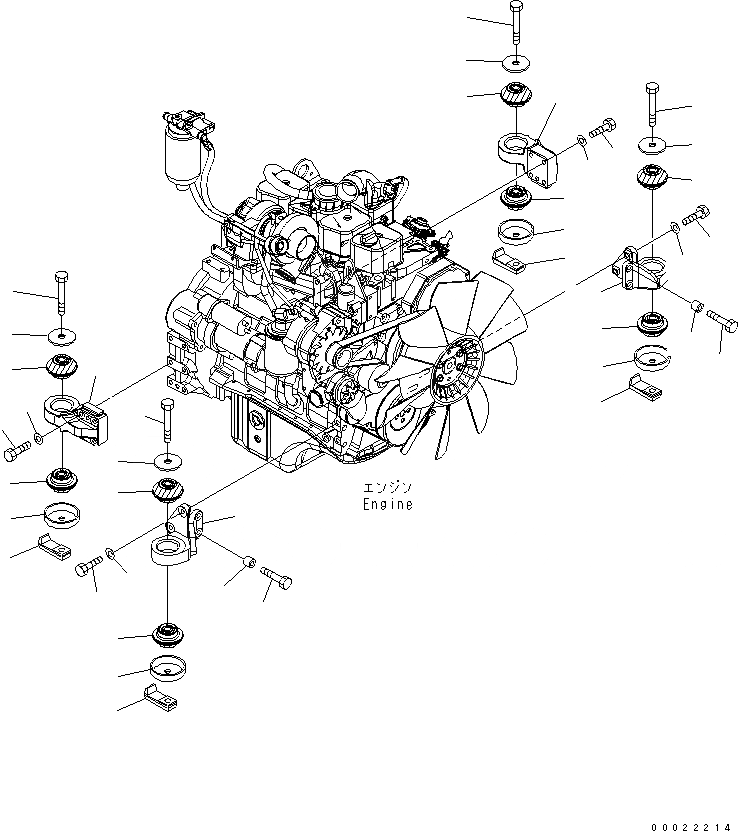 エンジン
Engine

00022214