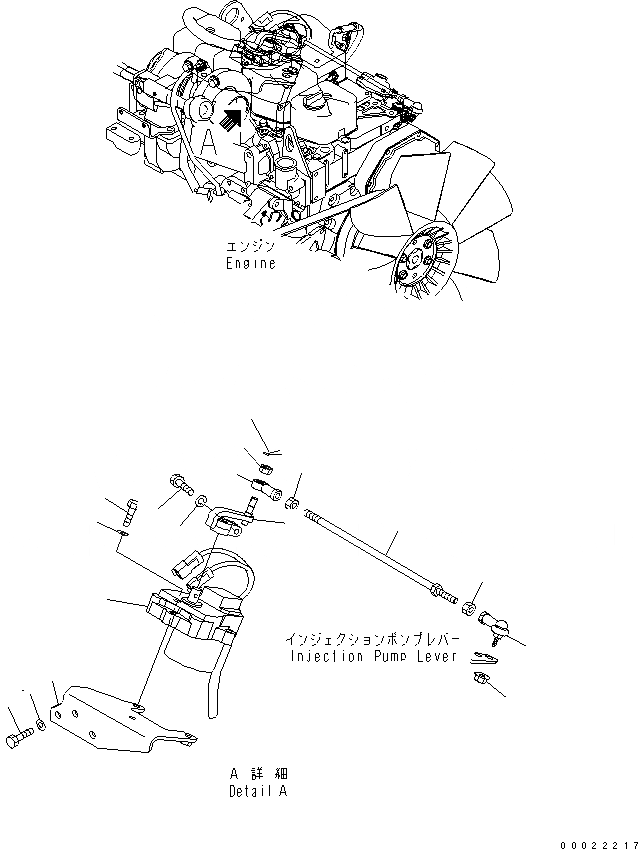 A

エンジン
Engine

インジェクションポンプレバー
Injection Pump Lever

A 詳細
Detail A

00022217