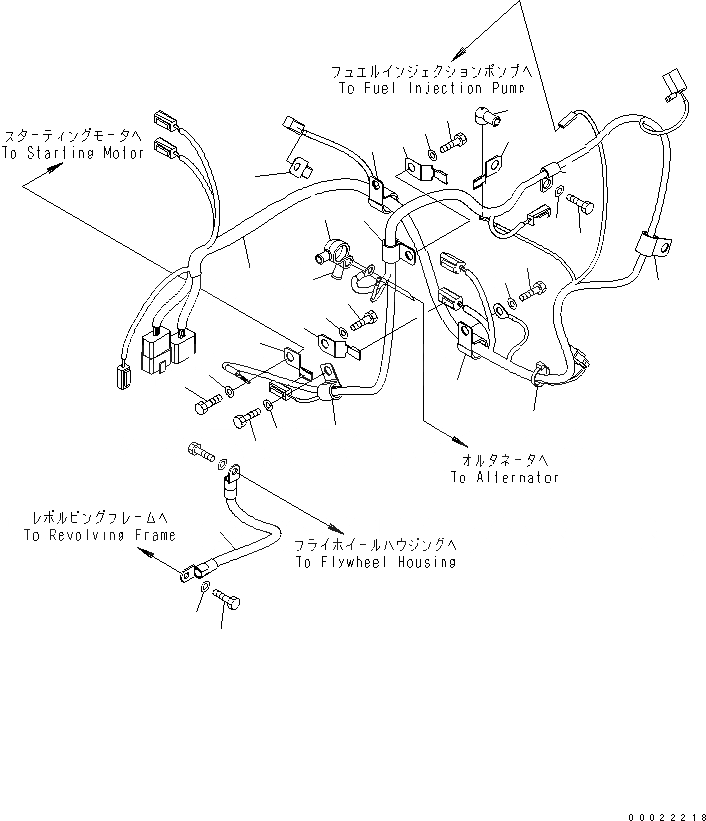 フュエルインジェクションポンプへ
To Fuel Injection Pump

スターティングモータへ
To Starting Motor

オルタネータへ
To Alternator

レボルビングフレームへ
To Revolving Frame

フライホイールハウジングへ
To Flywheel Housing

00022218