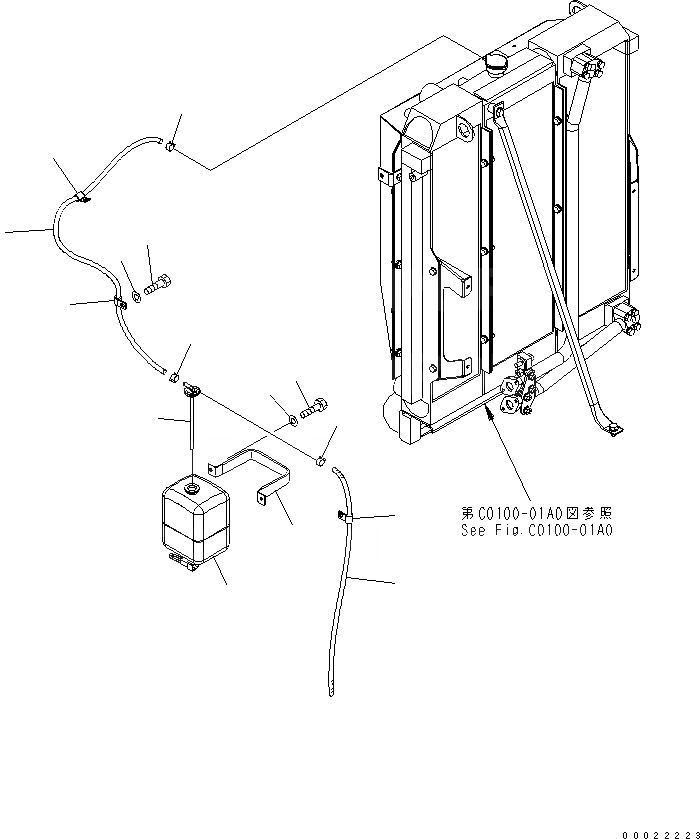 第C0100-01A0図参照
See Fig.C0100-01A0

00022223