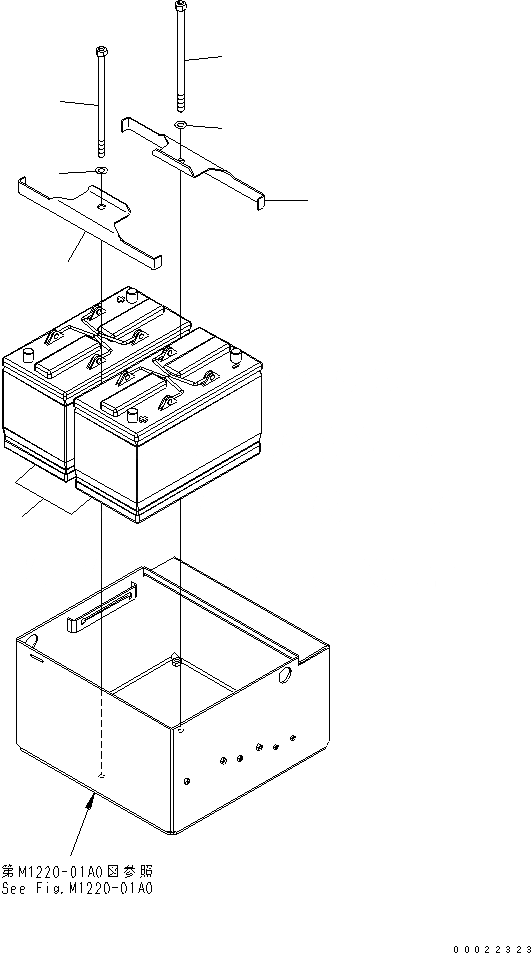 第M1220-01A0図参照
See Fig.M1220-01A0

00022323