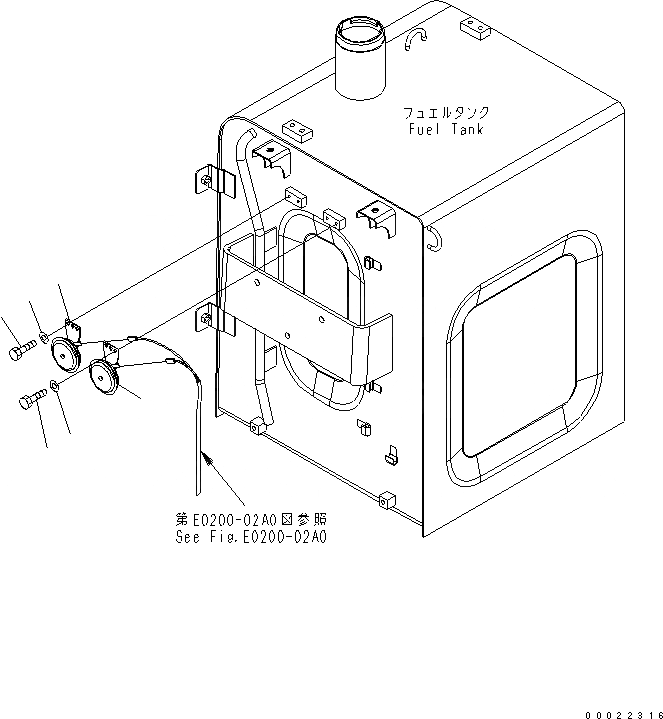 フュエルタンク
Fuel Tank

第E0200-02A0図参照
See Fig.E0200-02A0

00022316