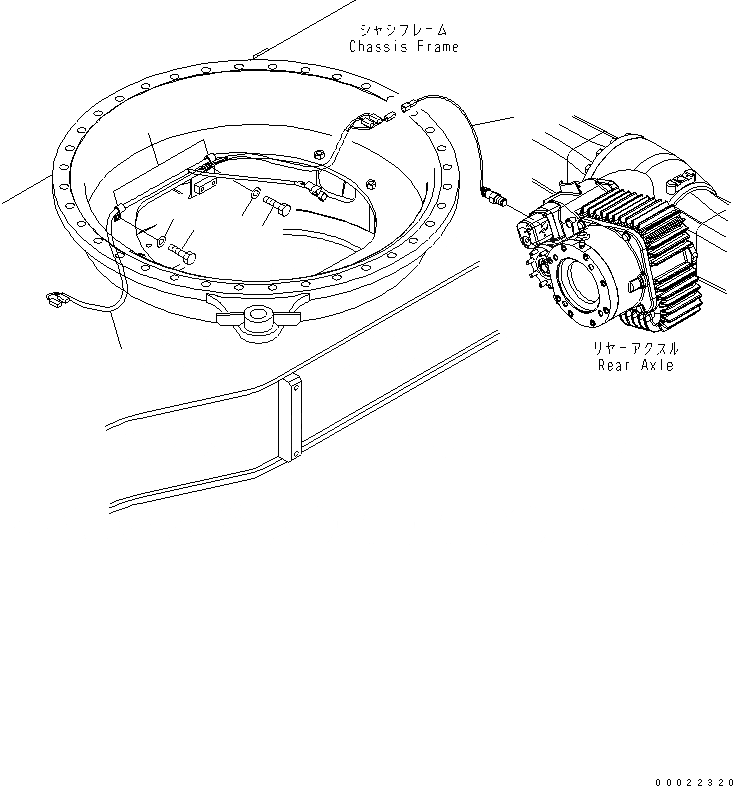 シャシフレーム
Chassis Frame

リヤーアクスル
Rear Axle

00022320