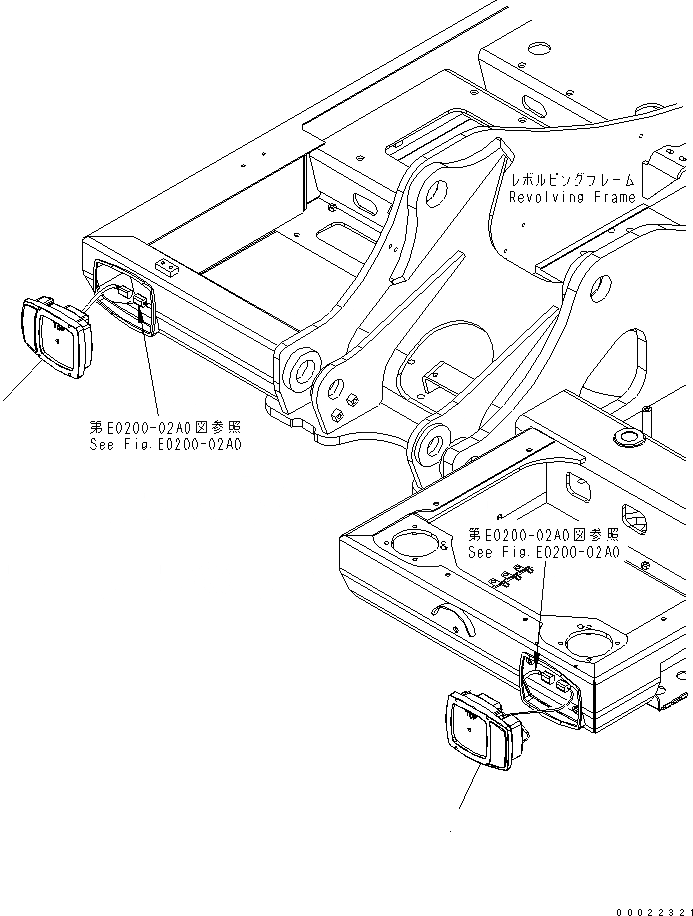 レボルビングフレーム
Revolving Frame

第E0200-02A0図参照
See Fig.E0200-02A0

第E0200-02A0図参照
See Fig.E0200-02A0

00022321