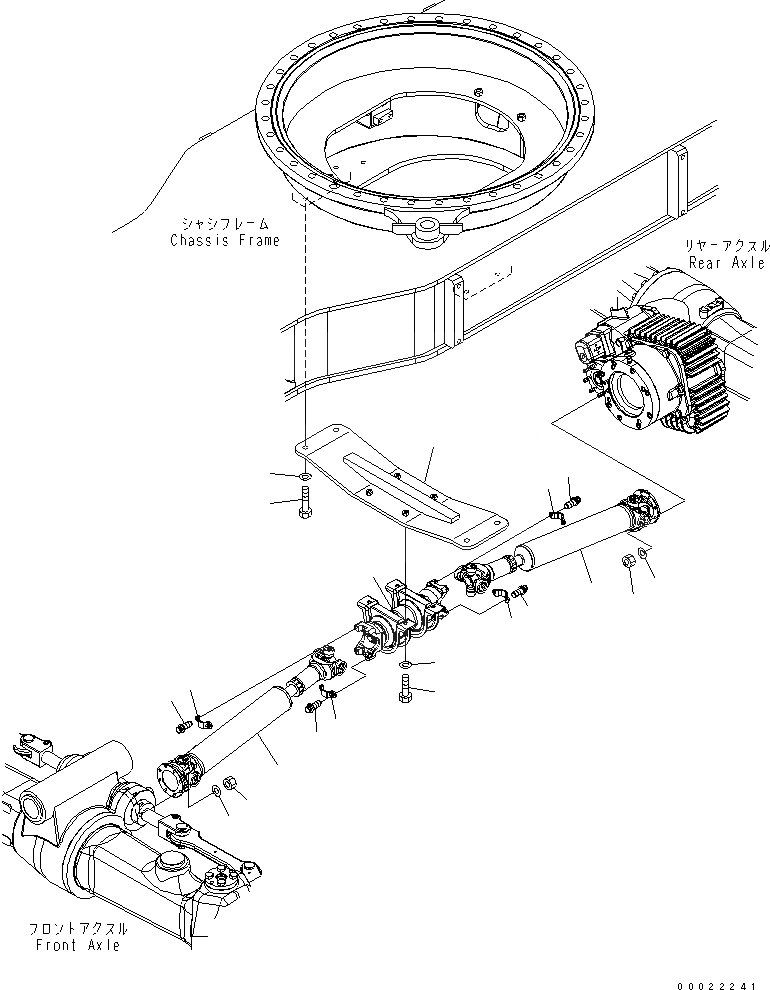 シャシフレーム
Chassis Frame

リヤーアクスル
Rear Axle

フロントアクスル
Front Axle

00022241