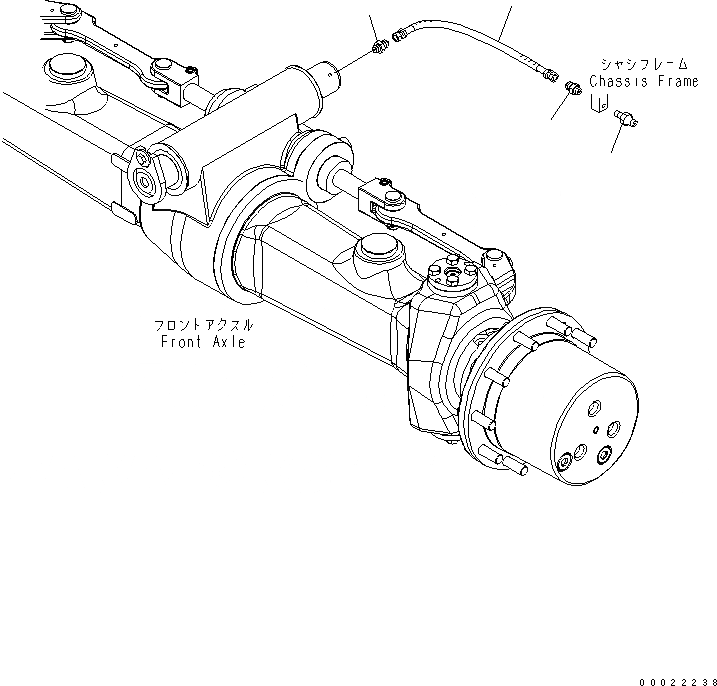 シャシフレーム
Chassis Frame

フロントアクスル
Front Axle

00022238