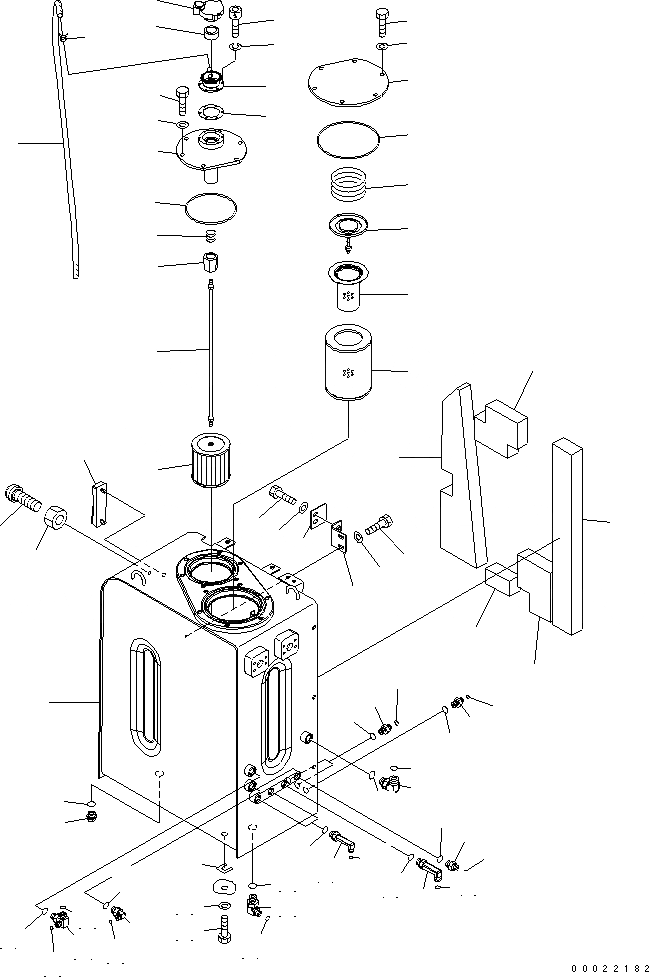 00022182