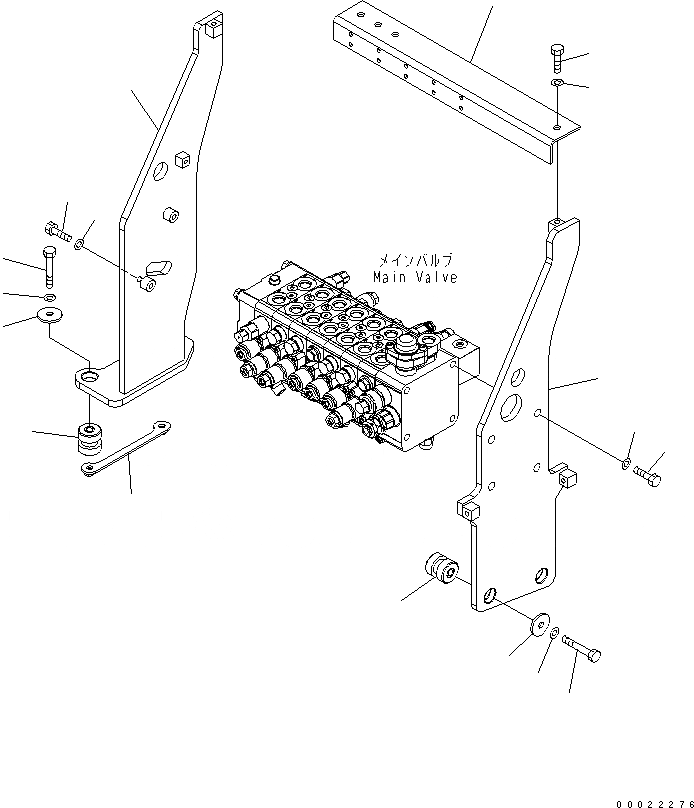 メインバルブ
Main Valve

00022276