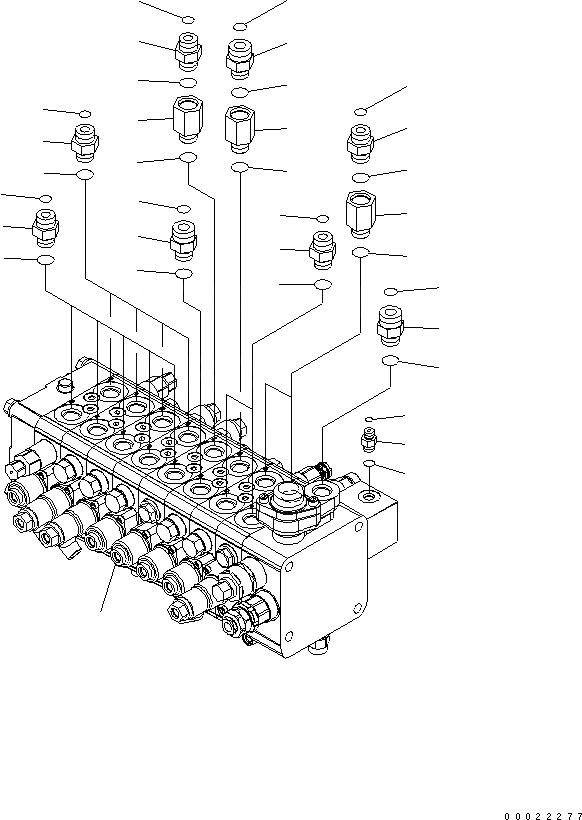 00022277