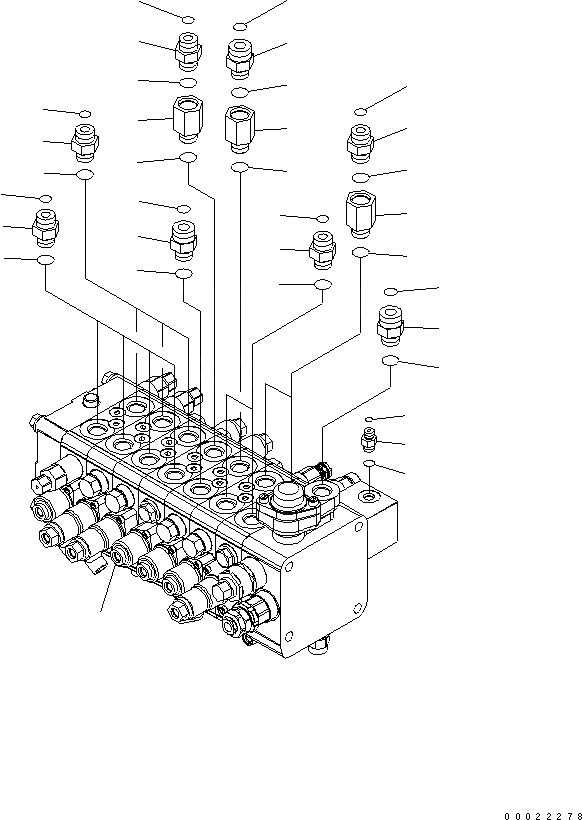 00022278