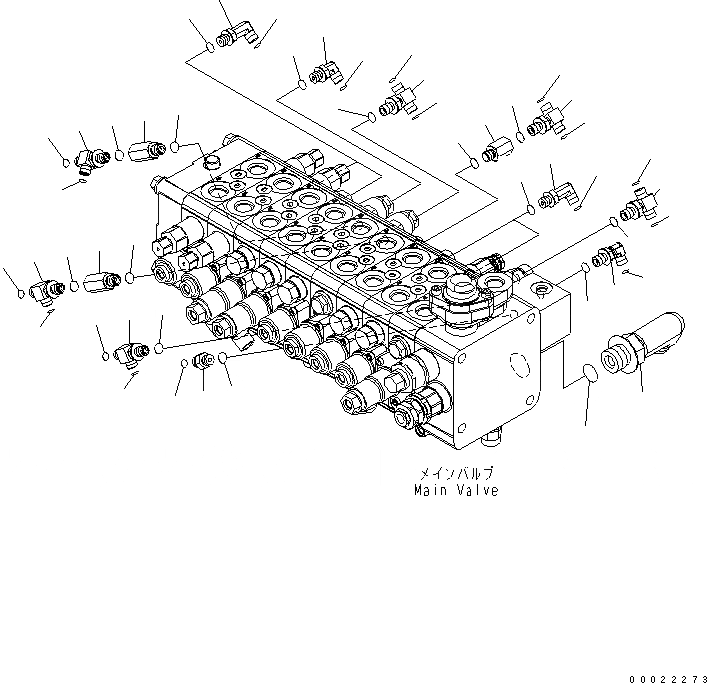 メインバルブ
Main Valve

00022273