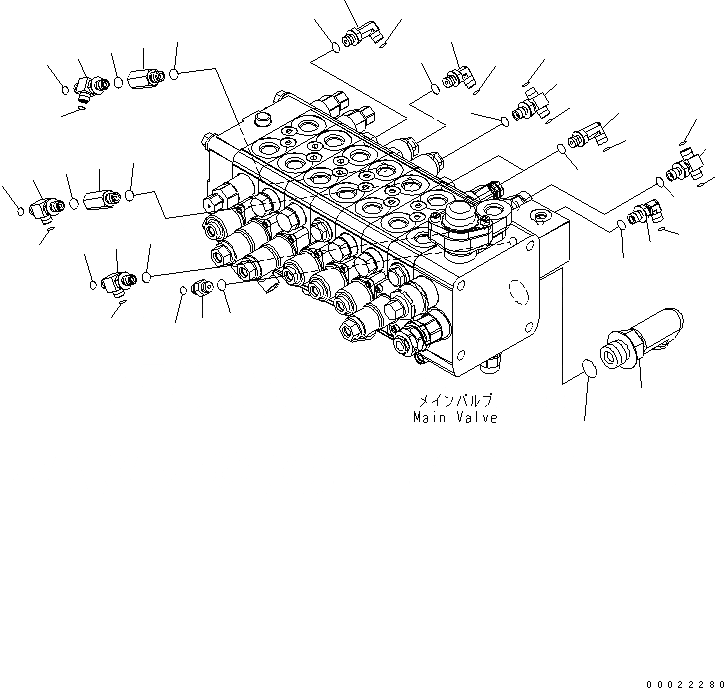 メインバルブ
Main Valve

00022280