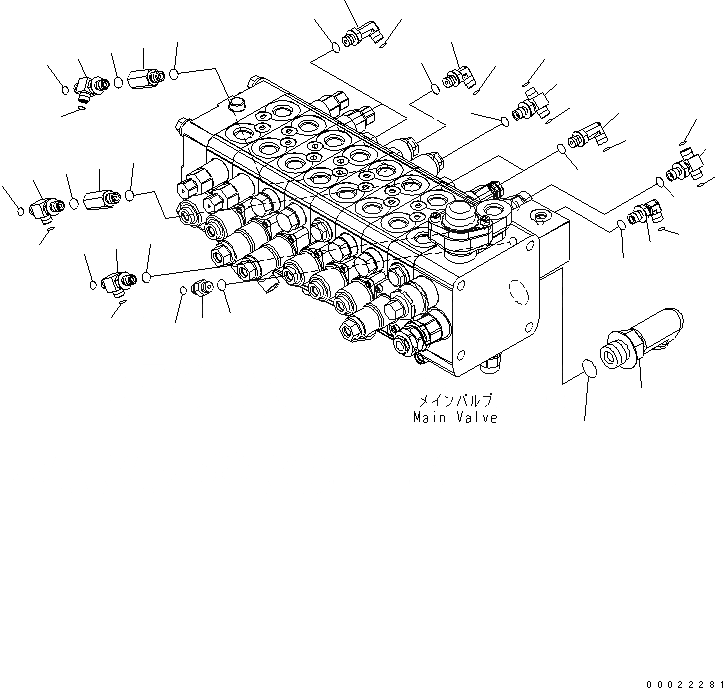 メインバルブ
Main Valve

00022281