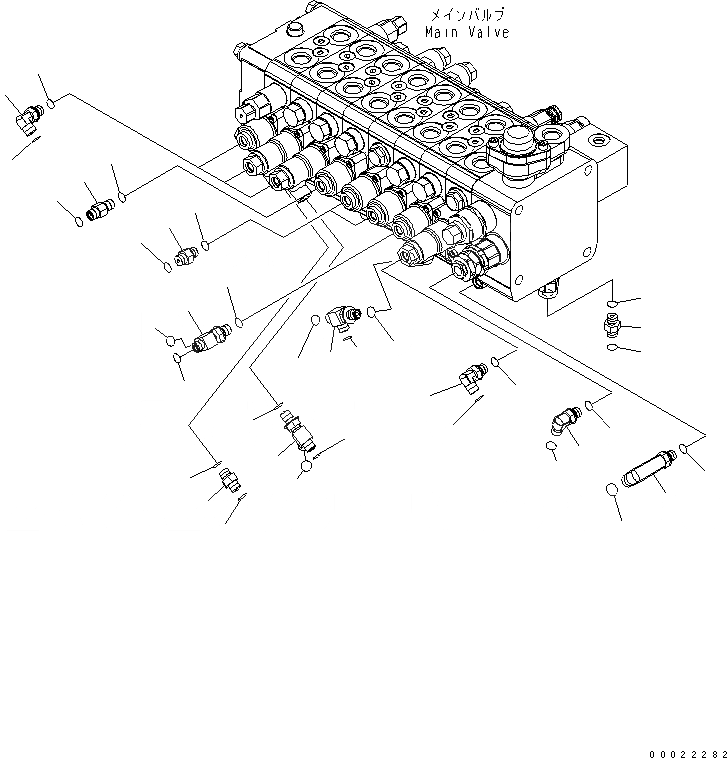 メインバルブ
Main Valve

00022282