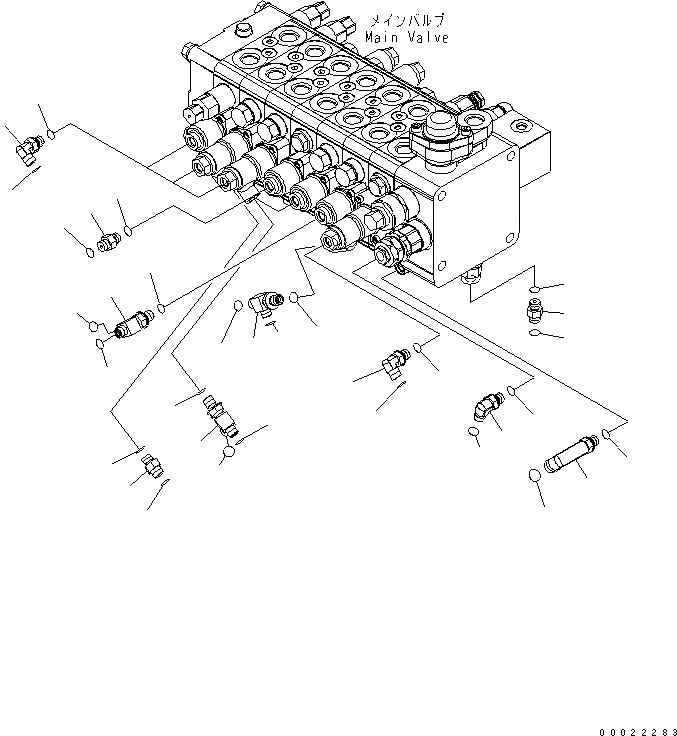 メインバルブ
Main Valve

00022283