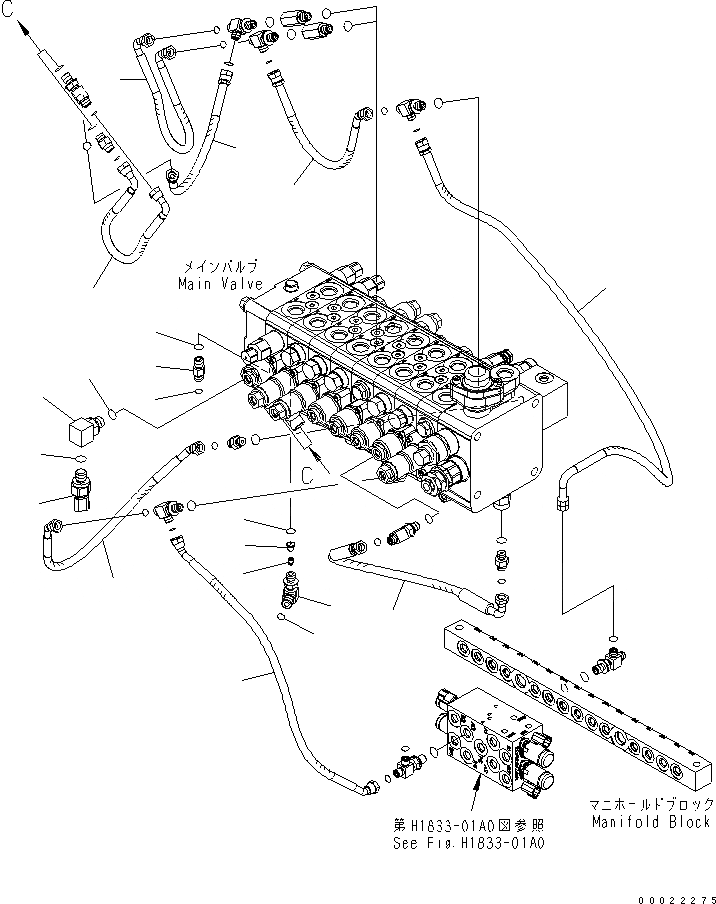 C

メインバルブ
Main Valve

C

マニホールドブロック
Manifold Block

第H1833-01A0図参照
See Fig.H1833-01A0

00022275