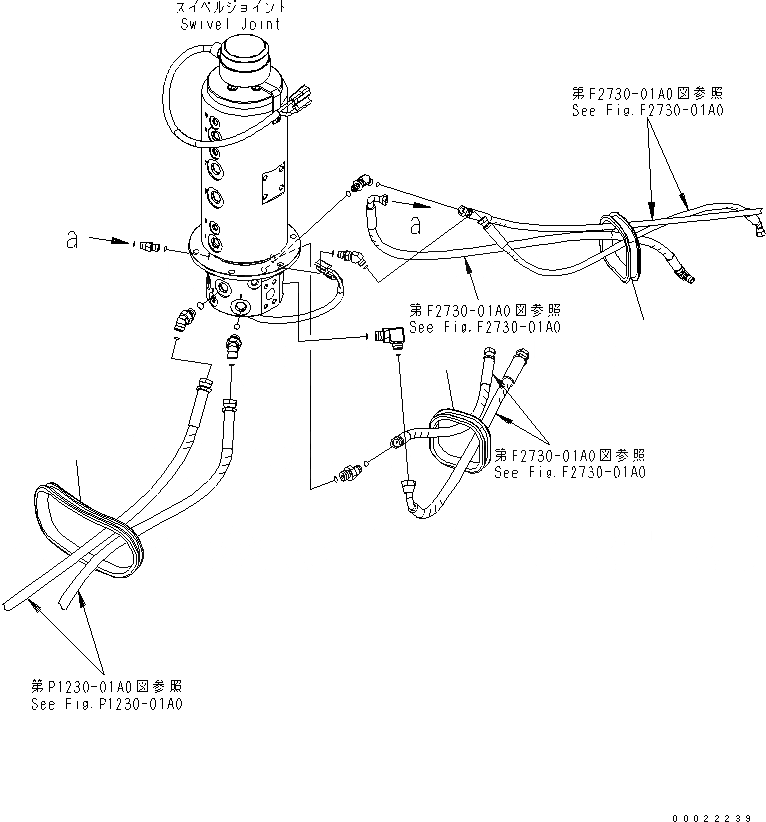 スイベルジョイント
Swivel Joint

第F2730-01A0図参照
See Fig.F2730-01A0

a

a

第F2730-01A0図参照
See Fig.F2730-01A0

第F2730-01A0図参照
See Fig.F2730-01A0

第P1230-01A0図参照
See Fig.P1230-01A0

00022239