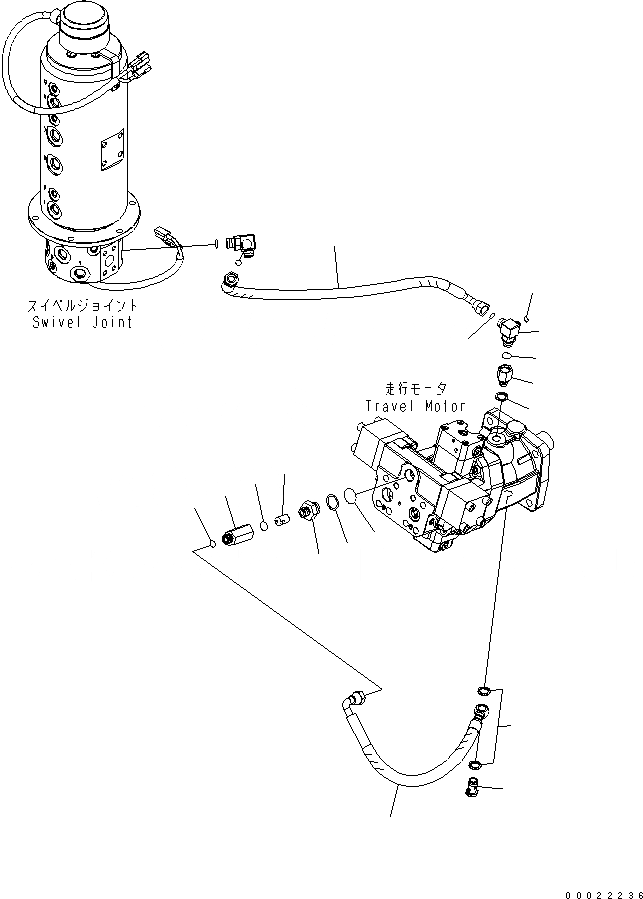 スイベルジョイント
Swivel Joint

走行モータ
Travel Motor

00022236