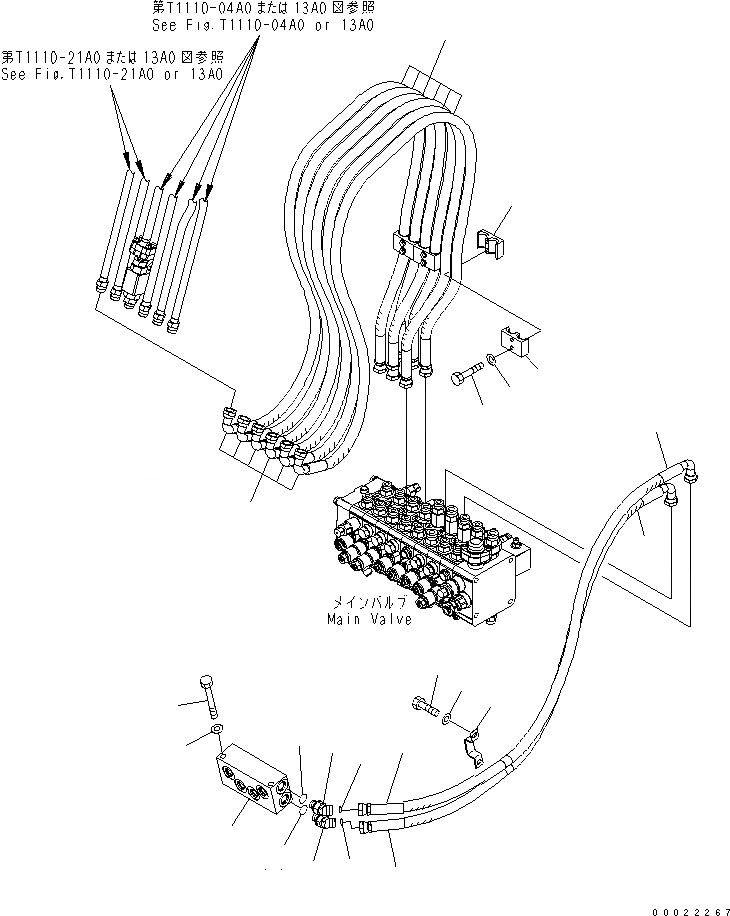 第T1110-04A0 または 13A0 図参照
See Fig.T1110-04A0 or 13A0

第T1110-21A0 または 13A0 図参照
See Fig.T1110-21A0 or 13A0

メインバルブ
Main Valve

00022267