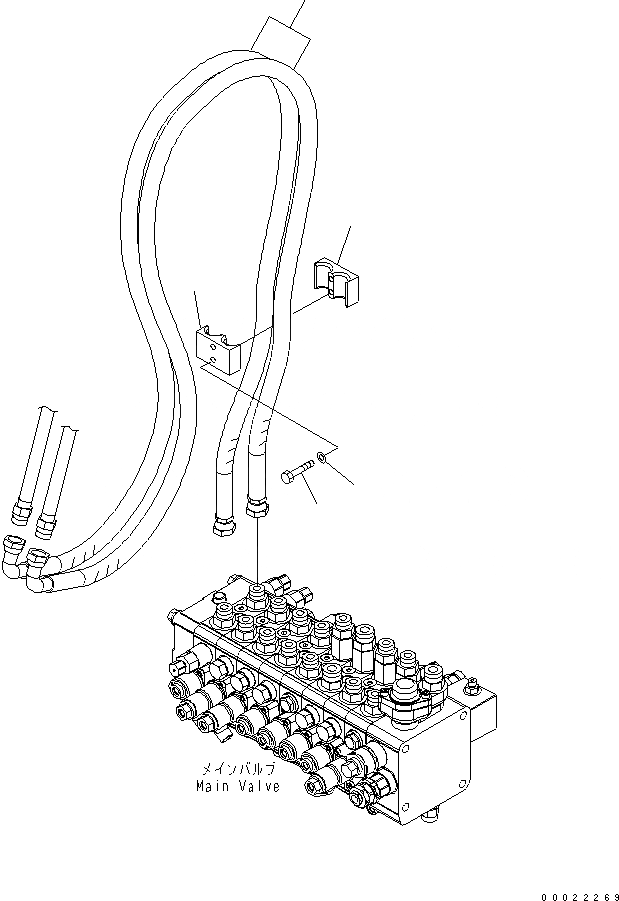 メインバルブ
Main Valve

00022269