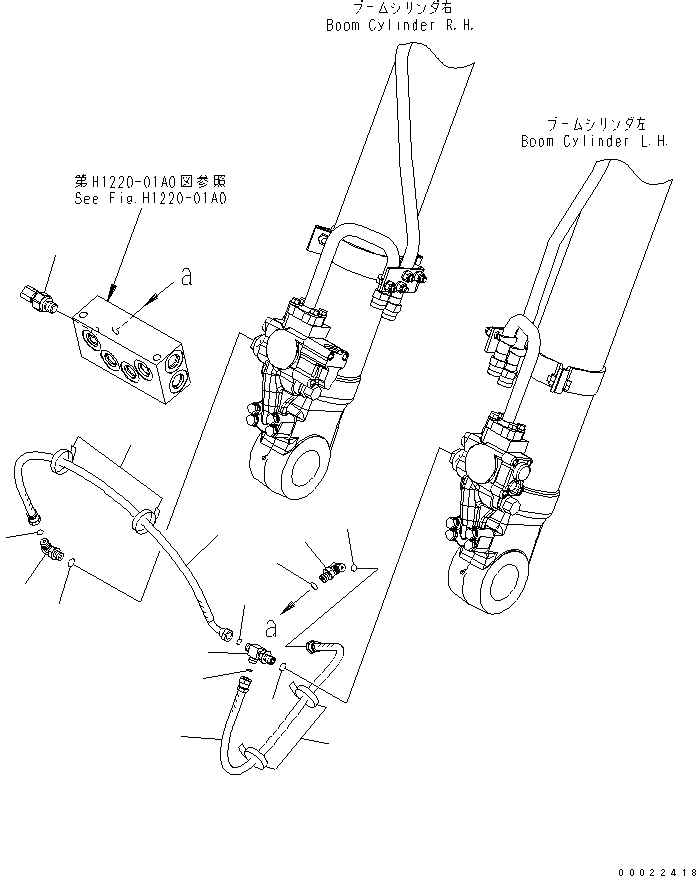 ブームシリンダ右
Boom Cylinder R.H.

ブームシリンダ左
Boom Cylinder L.H.

第H1220-01A0図参照
See Fig.H1220-01A0

a

a

00022418