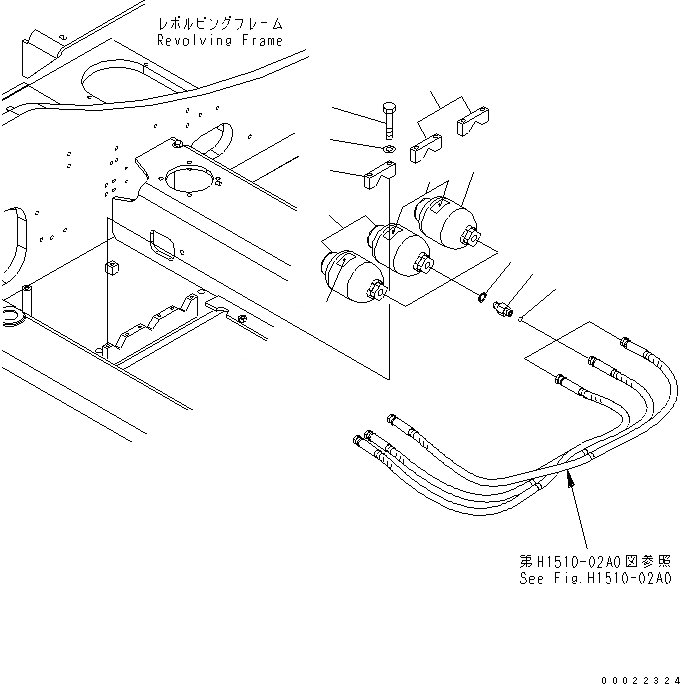 レボルビングフレーム
Revolving Frame

第H1510-02A0図参照
See Fig.H1510-02A0

00022324