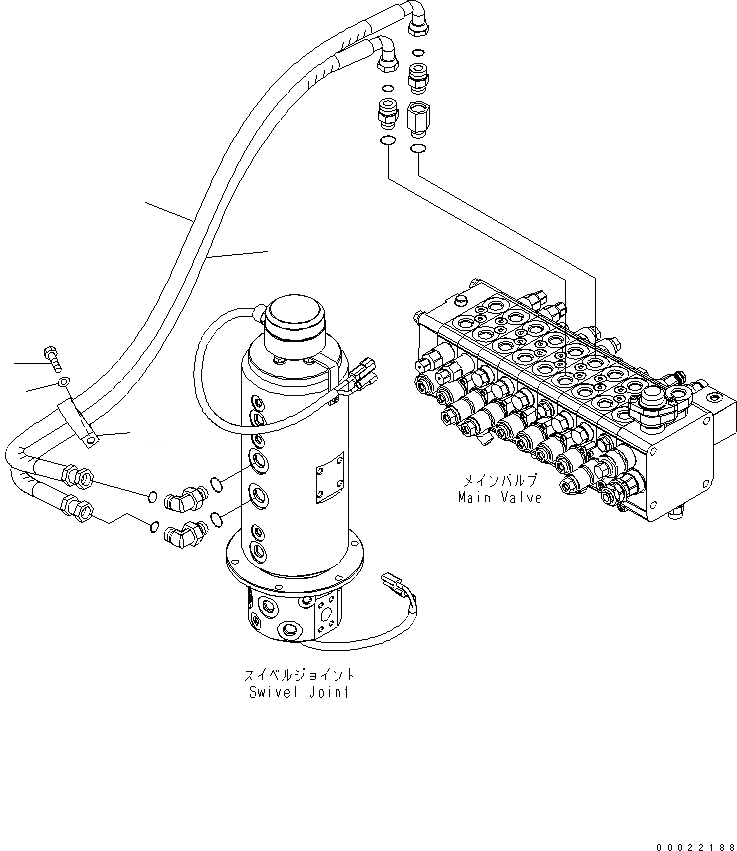 メインバルブ
Main Valve

スイベルジョイント
Swivel Joint

00022188