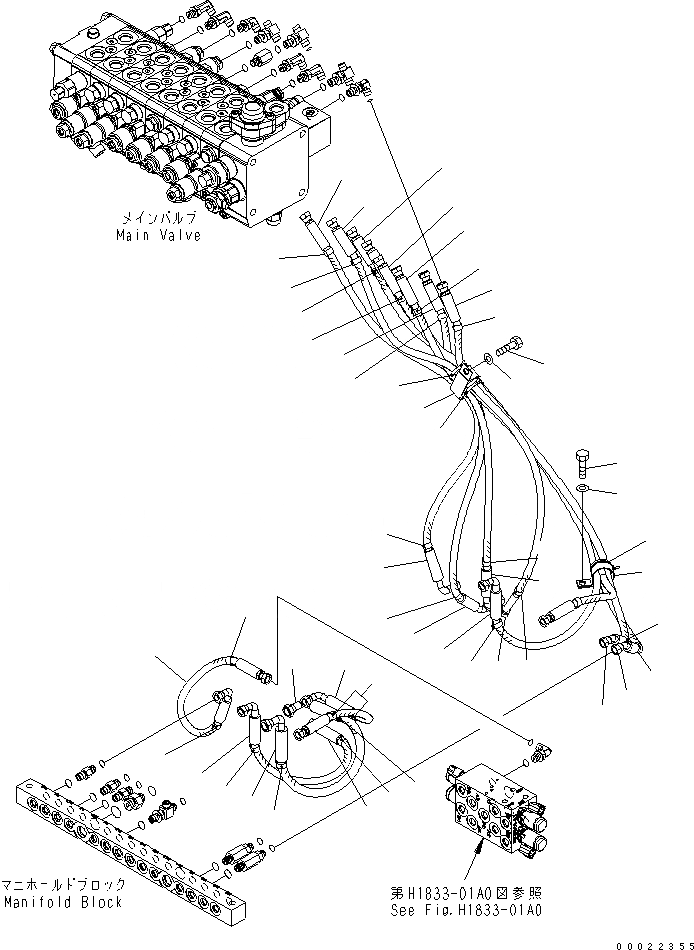 メインバルブ
Main Valve

マニホールドブロック
Manifold Block

第H1833-01A0図参照
See Fig.H1833-01A0

00022355