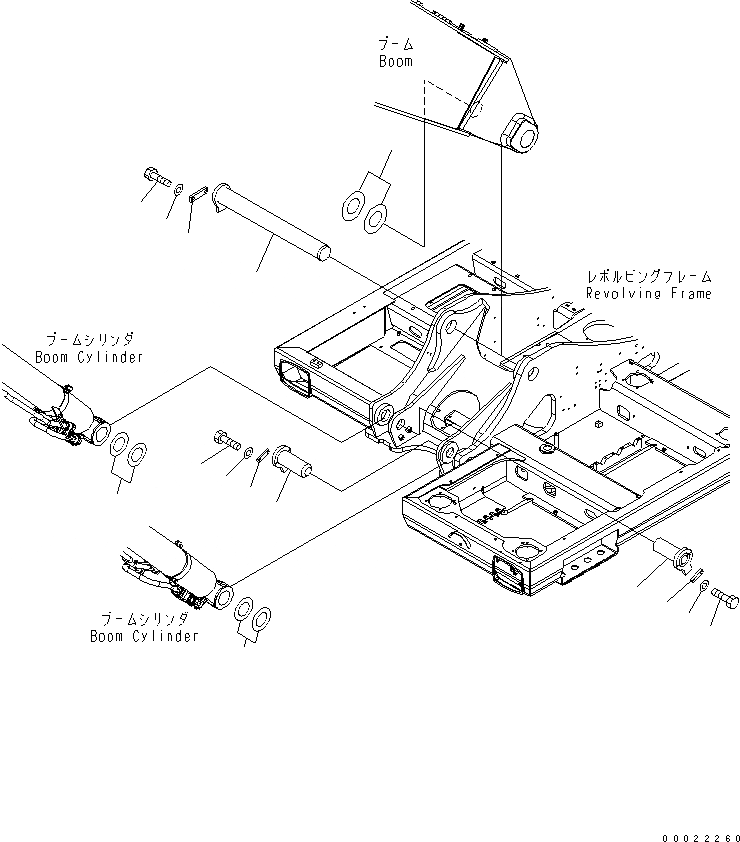 ブーム
Boom

レボルビングフレーム
Revolving Frame

ブームシリンダ
Boom Cylinder

ブームシリンダ
Boom Cylinder

00022260