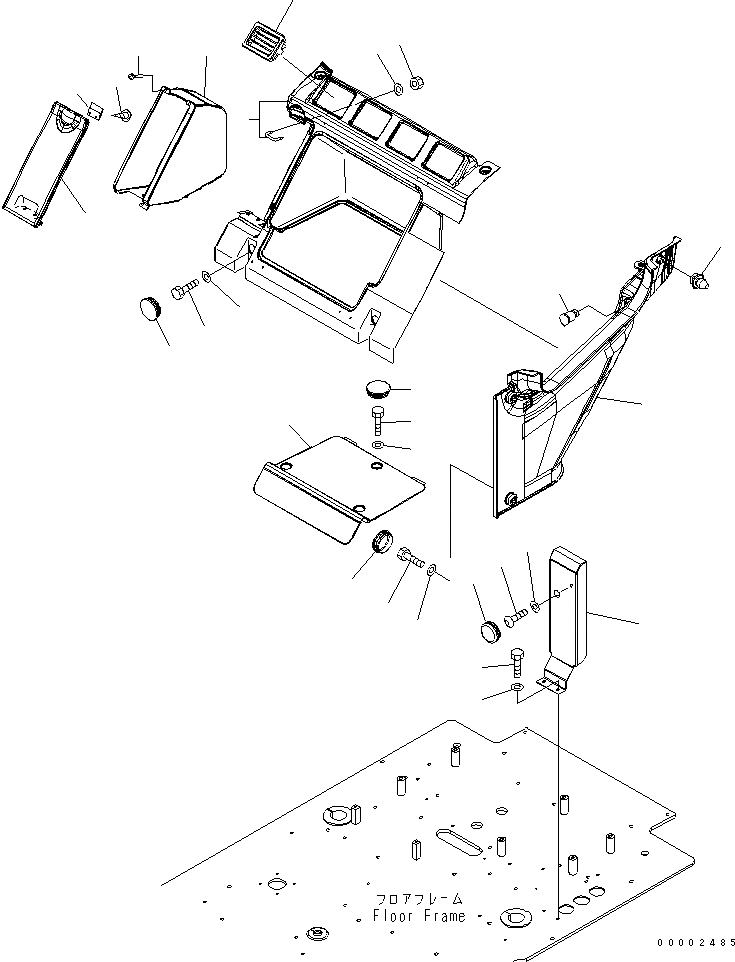 フロアフレーム
Floor Frame

00002485