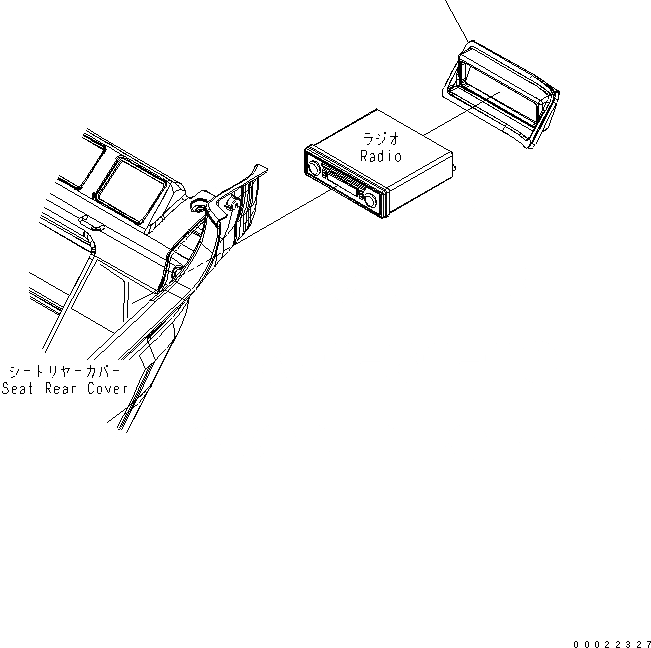 ラジオ
Radio

シートリヤーカバー
Seat Rear Cover

00022327