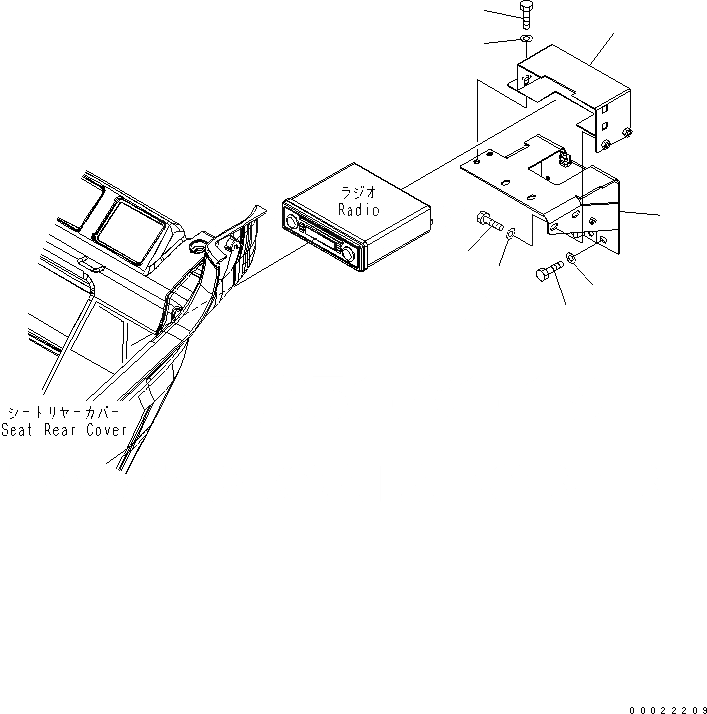 ラジオ
Radio

シートリヤーカバー
Seat Rear Cover

00022209