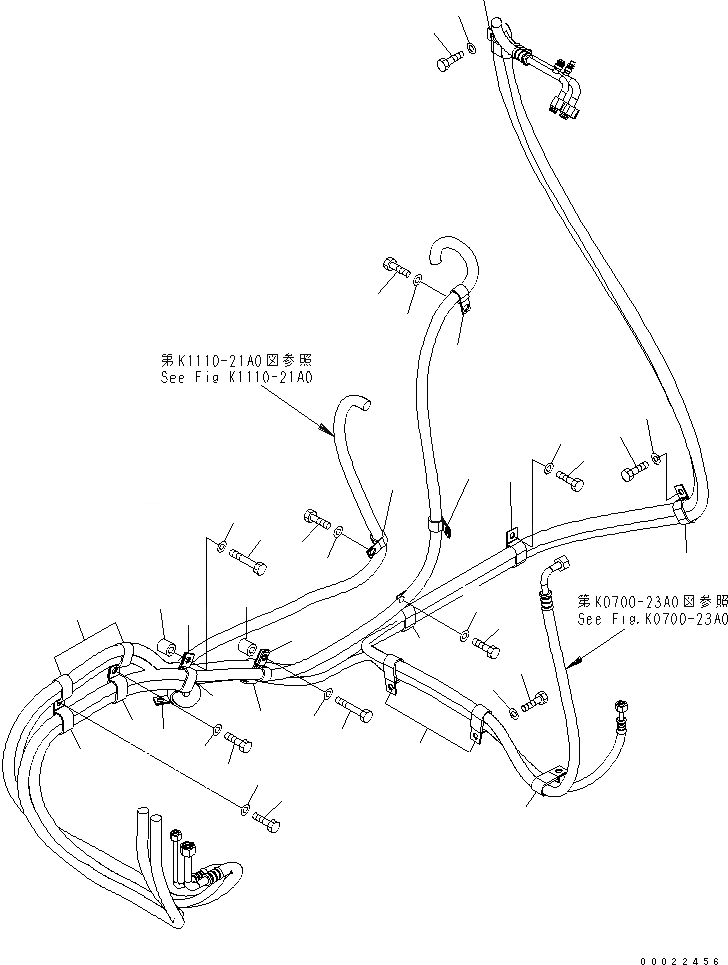 第K1110-21A0図参照
See Fig K1110-21A0

第K0700-23A0図参照
See Fig.K0700-23A0

00022456