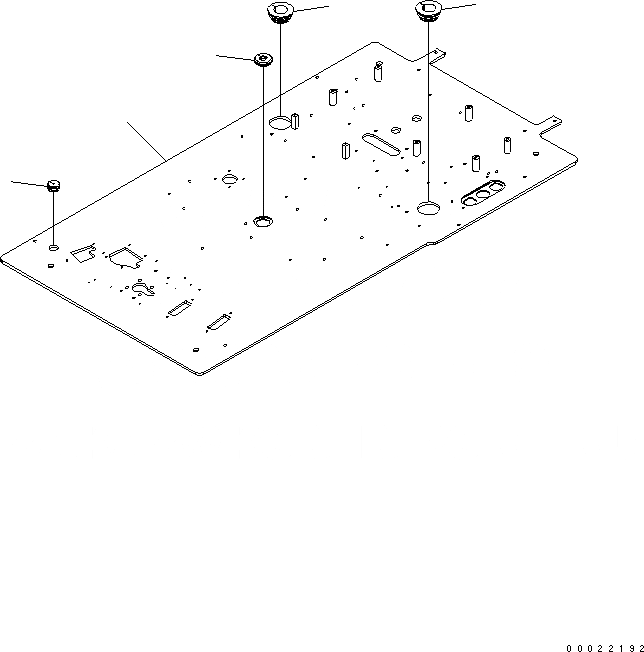 00022192