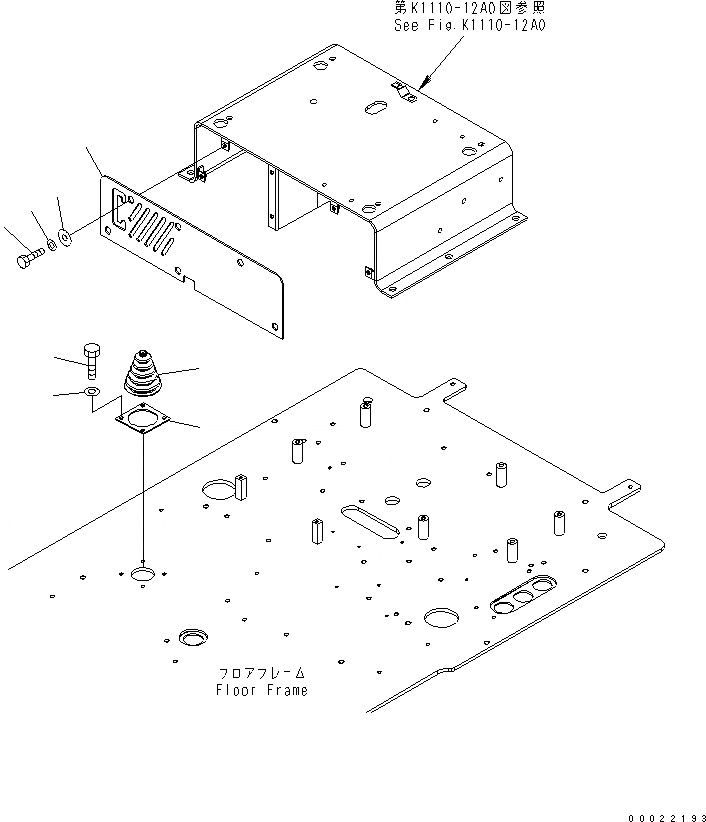 第K1110-12A0図参照
See Fig.K1110-12A0

フロアフレーム
Floor Frame

00022193