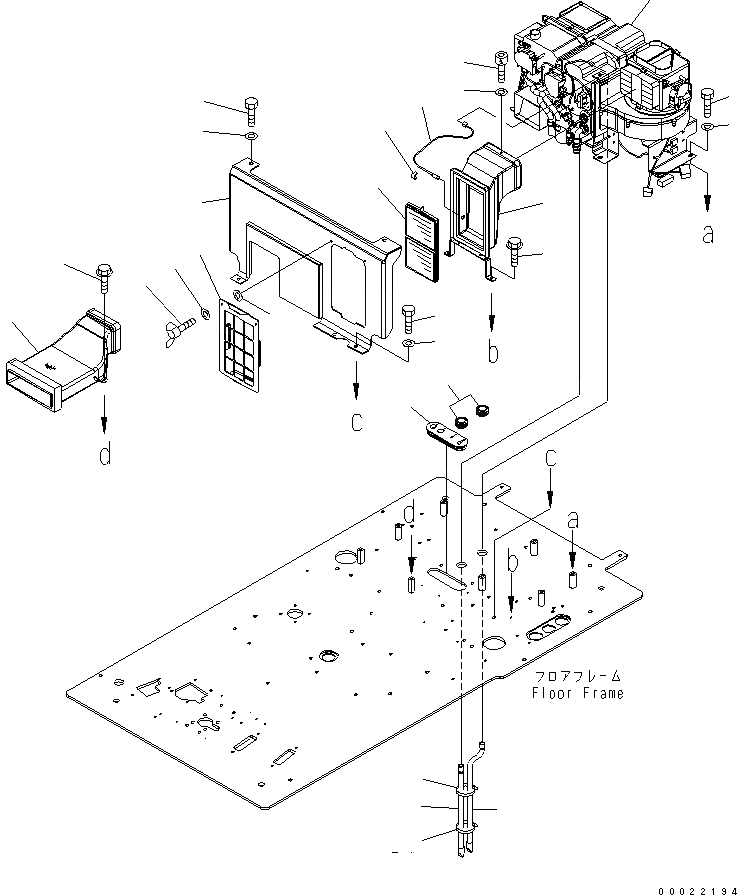 a

b

c

d

c

d

a

b

フロアフレーム
Floor Frame

00022194