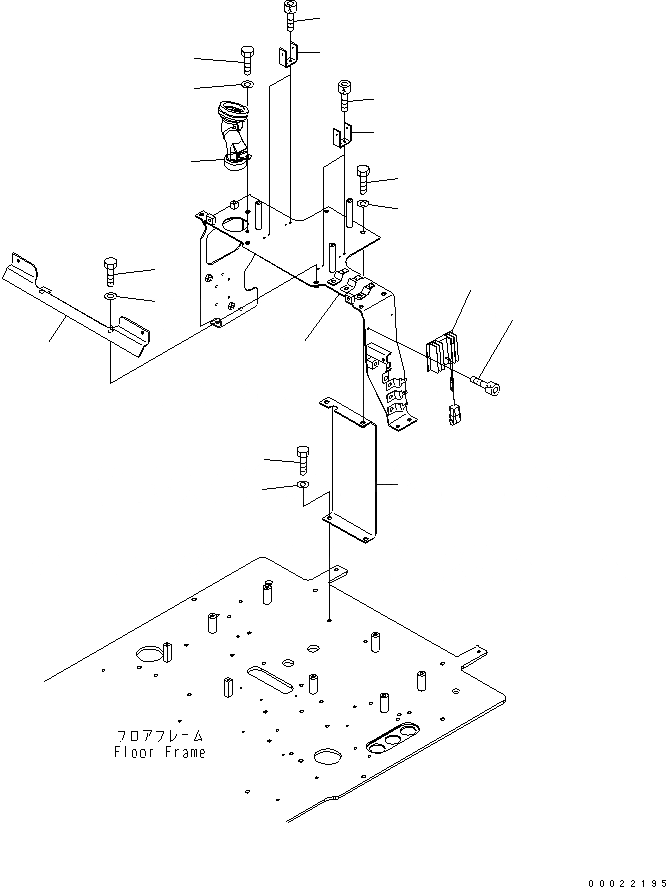 フロアフレーム
Floor Frame

00022195