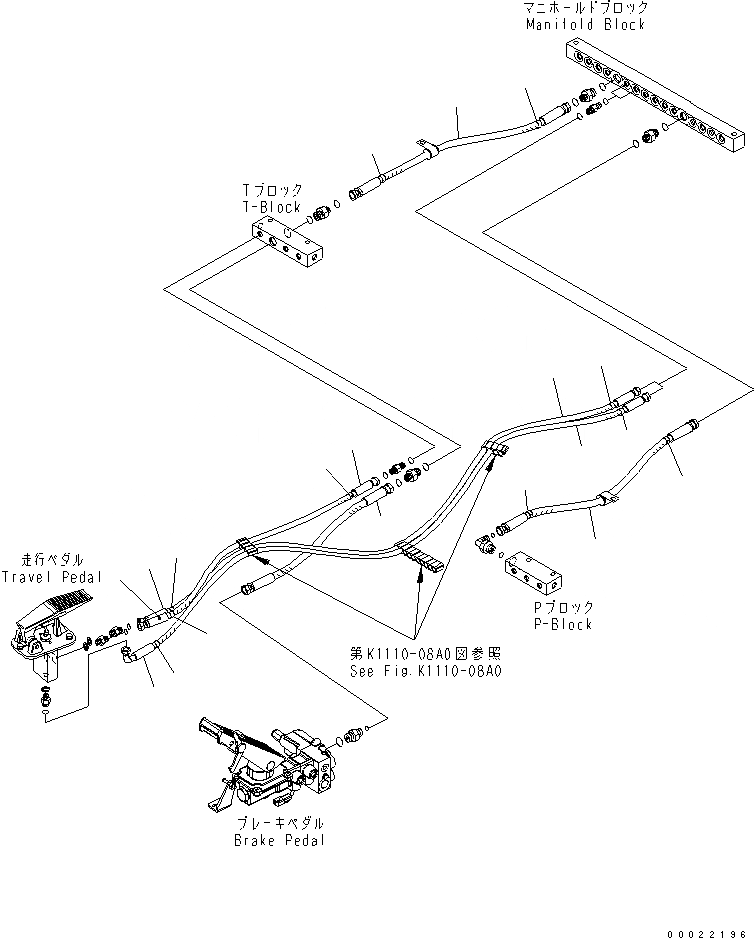 マニホールドブロック
Manifold Block

Tブロック
T-Block

走行ペダル
Travel Pedal

Pブロック
P-Block

第K1110-08A0図参照
See Fig.K1110-08A0

ブレーキペダル
Brake Pedal

00022196