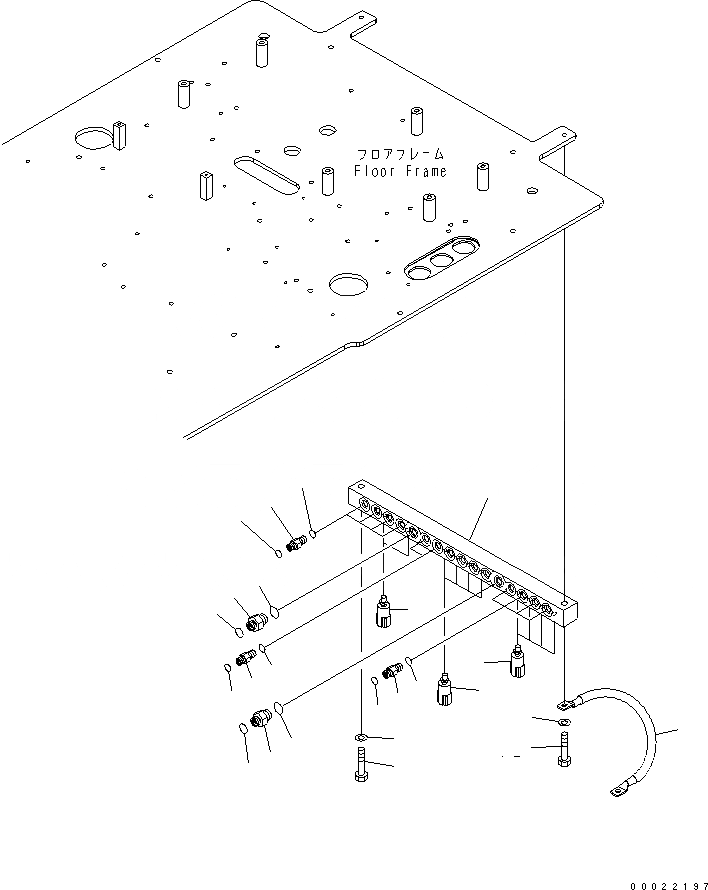 フロアフレーム
Floor Frame

00022197