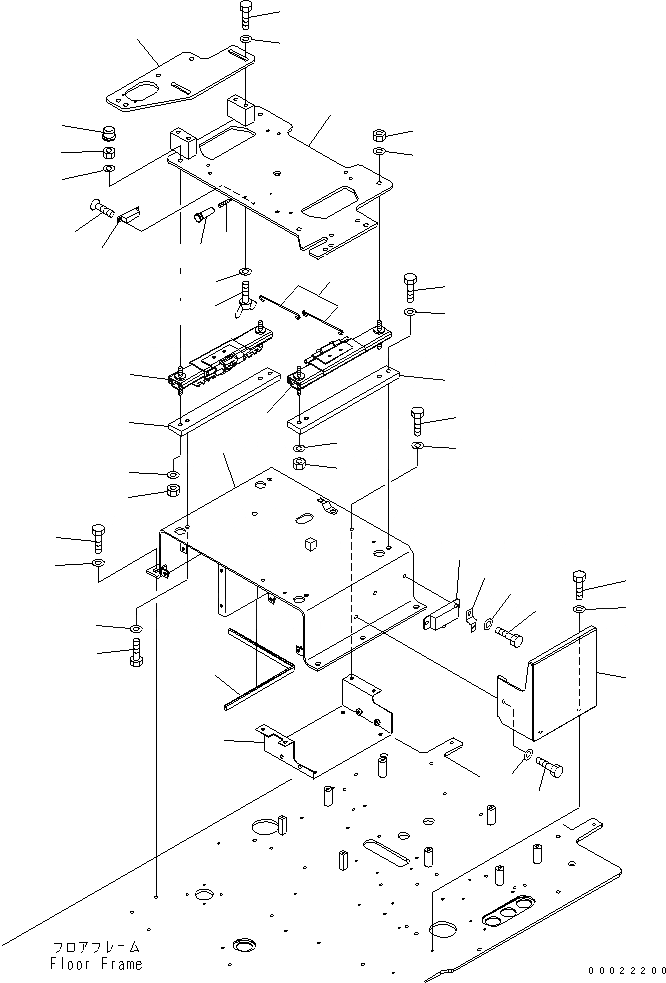 フロアフレーム
Floor Frame

00022200