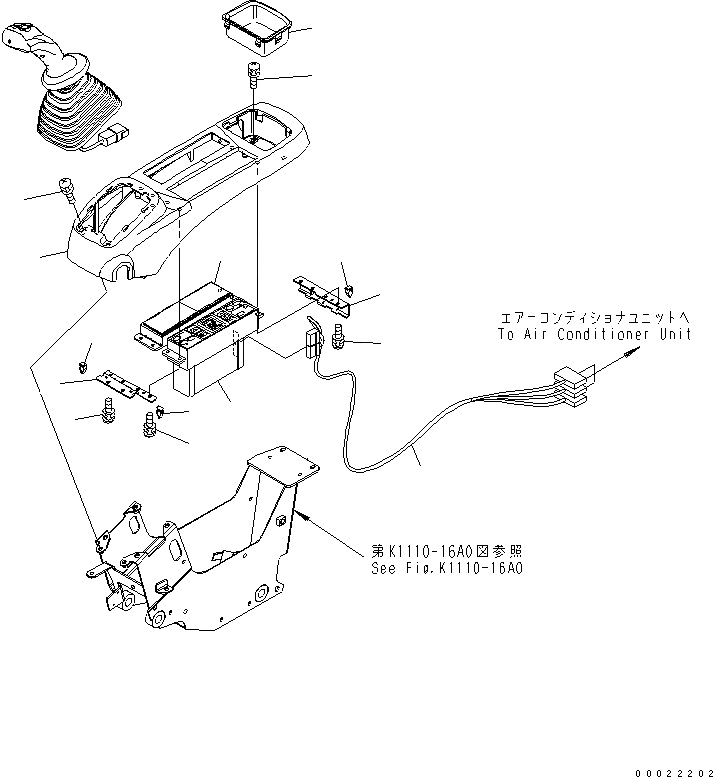 エアーコンディショナユニットへ
To Air Conditioner Unit

第K1110-16A0図参照
See Fig.K1110-16A0

00022202