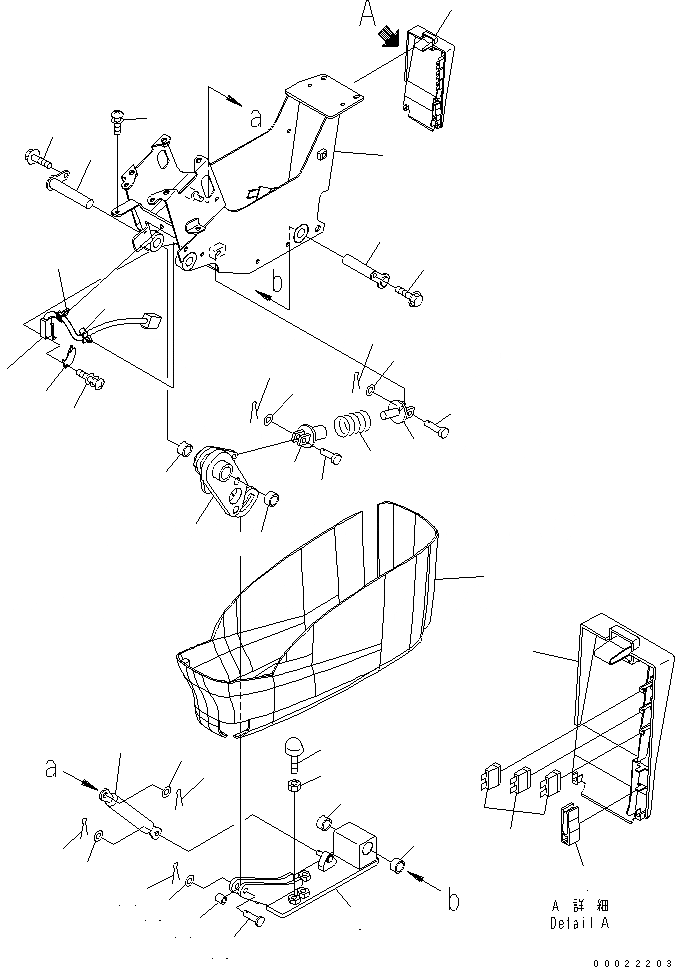 A

a

b

a

b

A 詳 細
Detail A

00022203